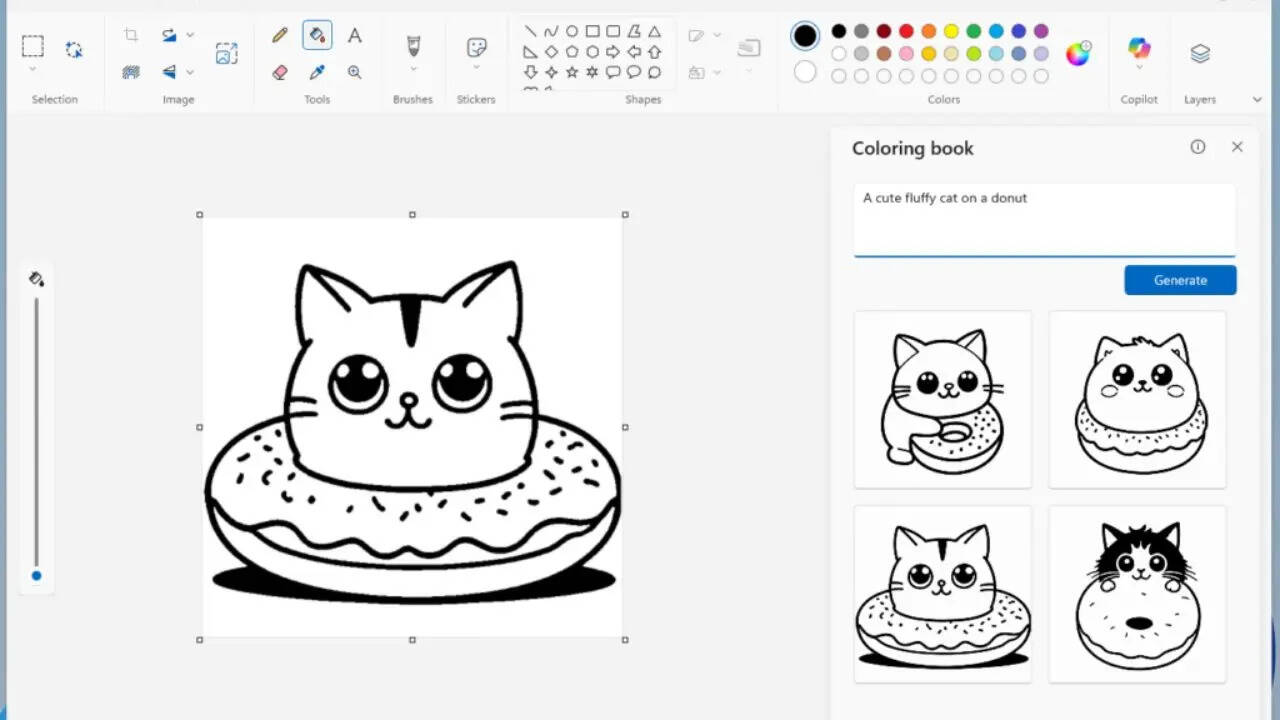 Selection

Image

Tools

Brushes

Stickers

Shapes

Colors

Copilot

Layers

Coloring book

A cute fluffy cat on a donut

Generate